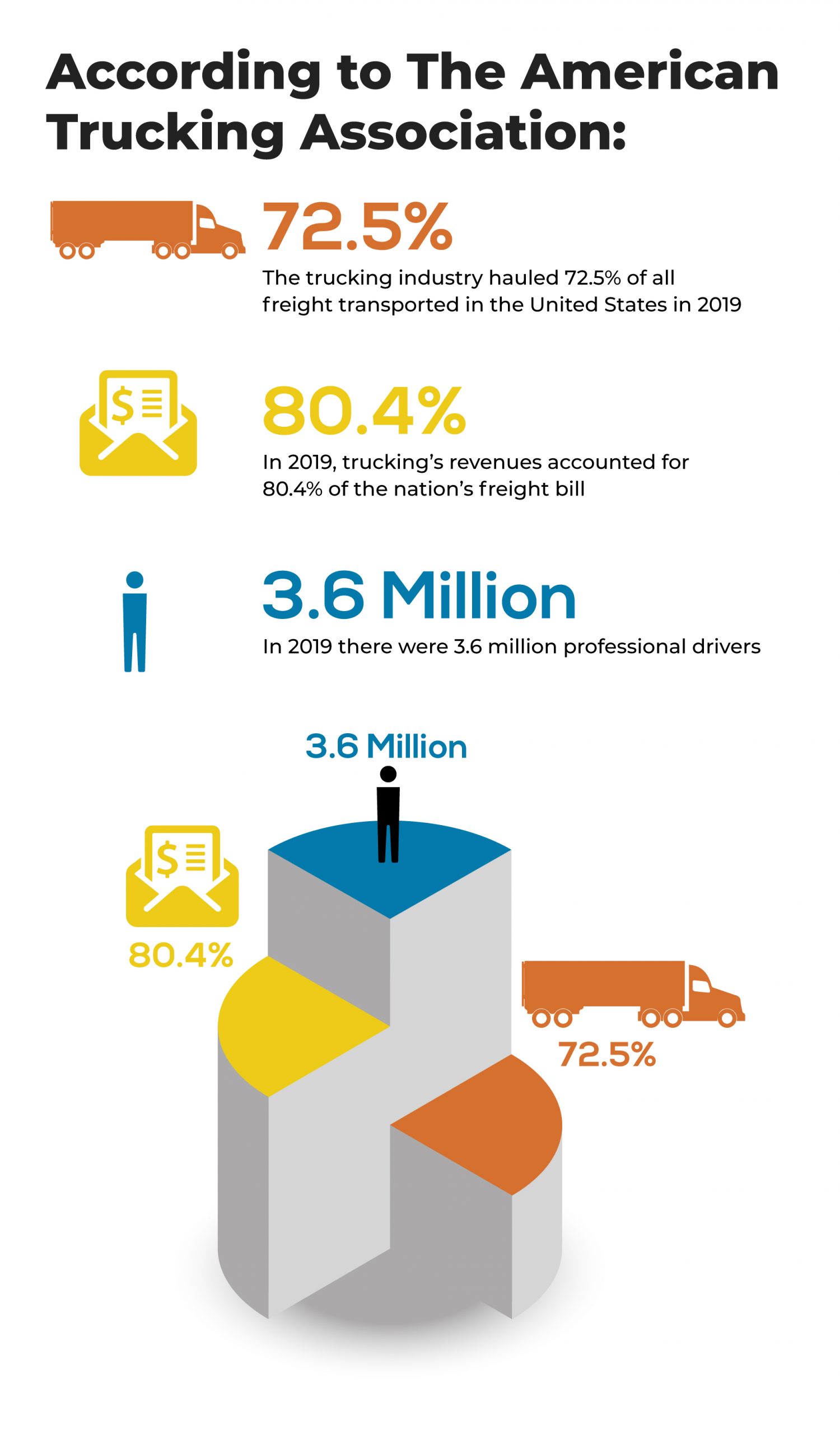 According to The American Trucking Association:

72.5%

The trucking industry hauled 72.5% of all freight transported in the United States in 2019

$

80.4%

In 2019, trucking's revenues accounted for 80.4% of the nation's freight bill

3.6 Million

In 2019 there were 3.6 million professional drivers

3.6 Million

$

80.4%

72.5%